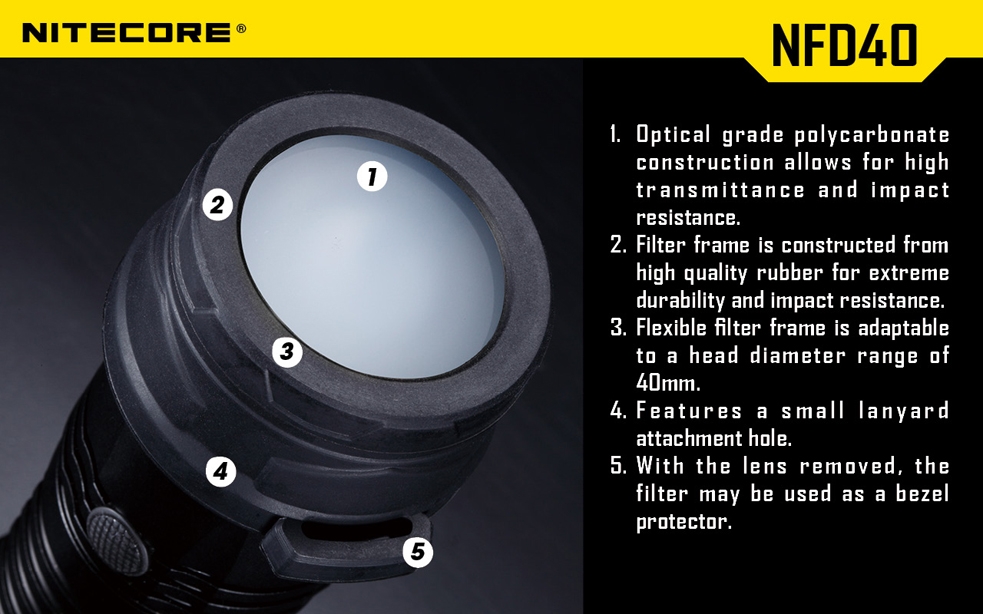 NITECORE®

NFD40

1
2
3
4
5

1. Optical grade polycarbonate construction allows for high transmittance and impact resistance.
2. Filter frame is constructed from high quality rubber for extreme durability and impact resistance.
3. Flexible filter frame is adaptable to a head diameter range of 40mm.
4. Features a small lanyard attachment hole.
5. With the lens removed, the filter may be used as a bezel protector.