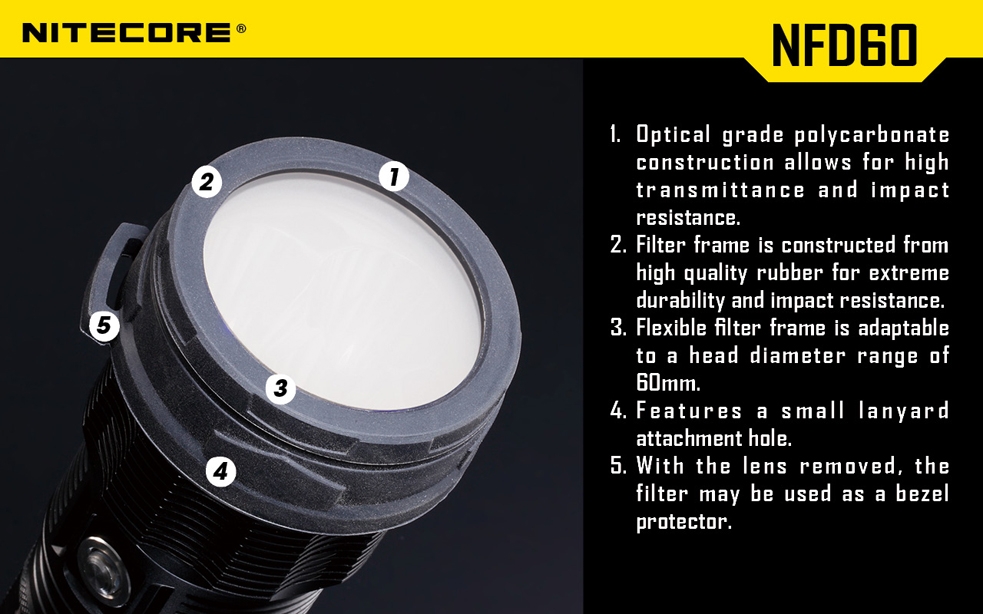 NITECORE®

NFD60

2
1
5
3
4

1. Optical grade polycarbonate construction allows for high transmittance and impact resistance.
2. Filter frame is constructed from high quality rubber for extreme durability and impact resistance.
3. Flexible filter frame is adaptable to a head diameter range of 60mm.
4. Features a small lanyard attachment hole.
5. With the lens removed, the filter may be used as a bezel protector.