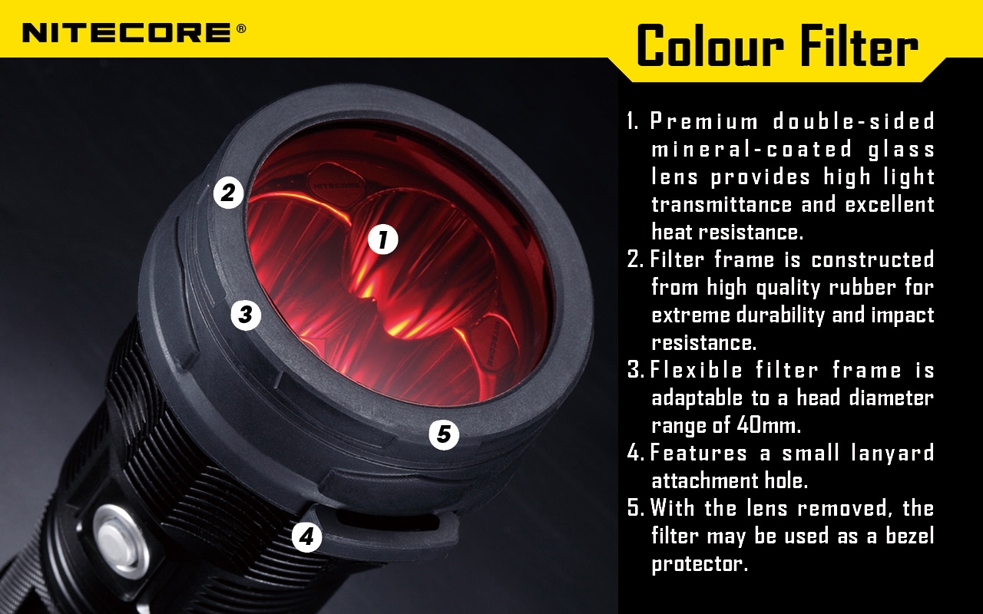 NITECORE®

Colour Filter

2

1

3

5

4

1. Premium double-sided mineral-coated glass lens provides high light transmittance and excellent heat resistance.
2. Filter frame is constructed from high quality rubber for extreme durability and impact resistance.
3. Flexible filter frame is adaptable to a head diameter range of 40mm.
4. Features a small lanyard attachment hole.
5. With the lens removed, the filter may be used as a bezel protector.