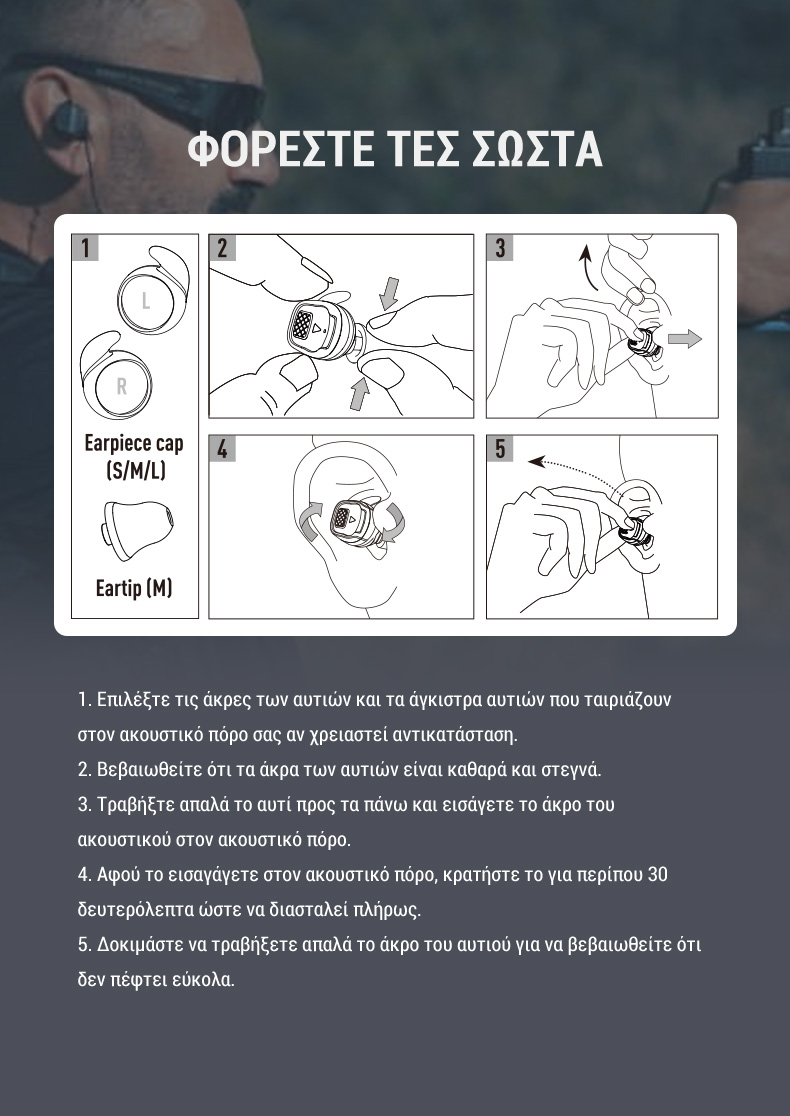 ΦΟΡΕΣΤΕ ΤΕΣ ΣΩΣΤΑ

1

L

R

Earpiece cap (S/M/L)

Eartip (M)

2

3

4

5

1. Επιλέξτε τις άκρες των αυτιών και τα άγκιστρα αυτιών που ταιριάζουν στον ακουστικό πόρο σας αν χρειαστεί αντικατάσταση.
2. Βεβαιωθείτε ότι τα άκρα των αυτιών είναι καθαρά και στεγνά.
3. Τραβήξτε απαλά το αυτί προς τα πάνω και εισάγετε το άκρο του ακουστικού στον ακουστικό πόρο.
4. Αφού το εισαγάγετε στον ακουστικό πόρο, κρατήστε το για περίπου 30 δευτερόλεπτα ώστε να διασταλεί πλήρως.
5. Δοκιμάστε να τραβήξετε απαλά το άκρο του αυτιού για να βεβαιωθείτε ότι δεν πέφτει εύκολα.