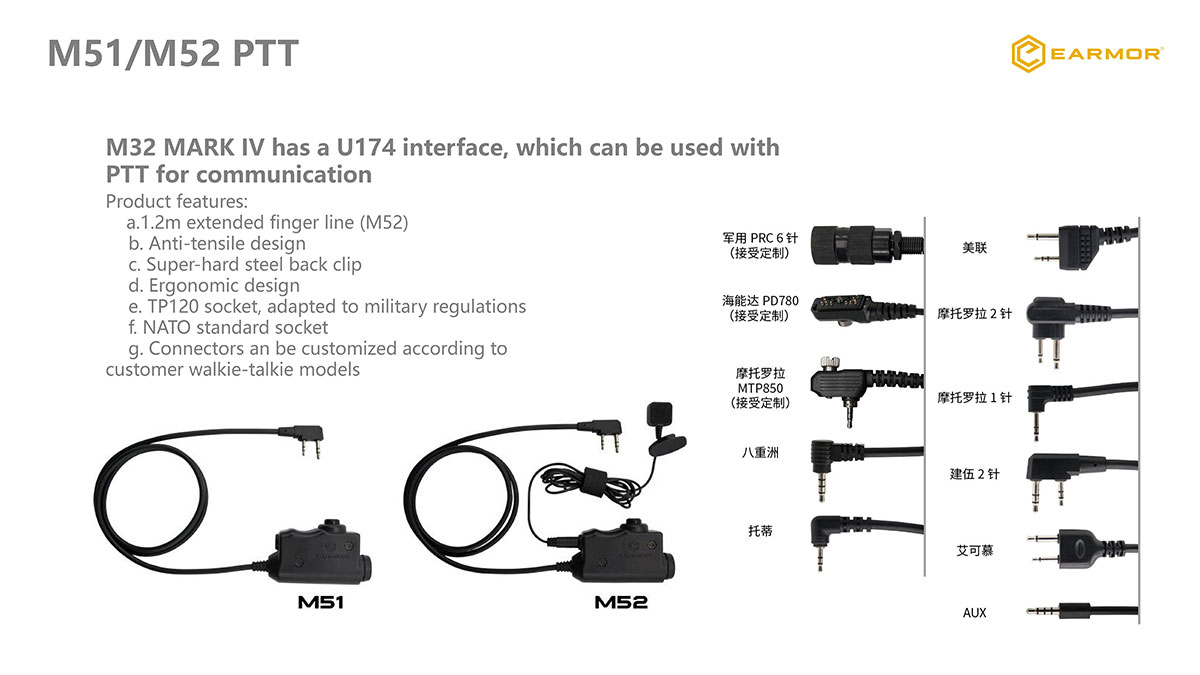 M51/M52 PTT

EARMOR

M32 MARK IV has a U174 interface, which can be used with PTT for communication

Product features:
a.1.2m extended finger line (M52)
b. Anti-tensile design
c. Super-hard steel back clip
d. Ergonomic design
e. TP120 socket, adapted to military regulations
f. NATO standard socket
g. Connectors an be customized according to customer walkie-talkie models

M51

M52

军用 PRC 6 针
(接受定制)

海能达 PD780
(接受定制)

摩托罗拉
MTP850
(接受定制)

八重洲

托蒂

美联

摩托罗拉 2 针

摩托罗拉 1 针

建伍 2 针

艾可慕

AUX