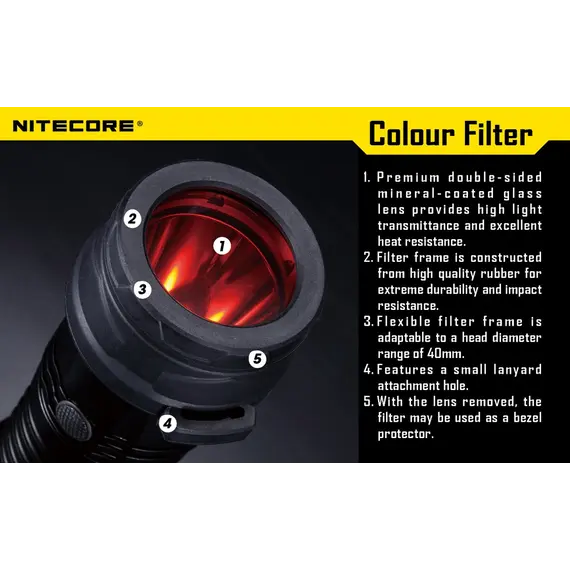 NITECORE®

Colour Filter

2

1

3

5

4

1. Premium double-sided mineral-coated glass lens provides high light transmittance and excellent heat resistance.
2. Filter frame is constructed from high quality rubber for extreme durability and impact resistance.
3. Flexible filter frame is adaptable to a head diameter range of 40mm.
4. Features a small lanyard attachment hole.
5. With the lens removed, the filter may be used as a bezel protector.