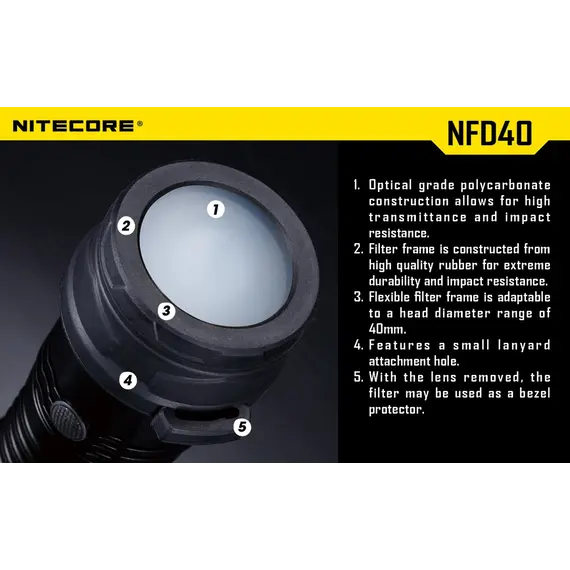 NITECORE®

NFD40

1
2
3
4
5

1. Optical grade polycarbonate construction allows for high transmittance and impact resistance.
2. Filter frame is constructed from high quality rubber for extreme durability and impact resistance.
3. Flexible filter frame is adaptable to a head diameter range of 40mm.
4. Features a small lanyard attachment hole.
5. With the lens removed, the filter may be used as a bezel protector.