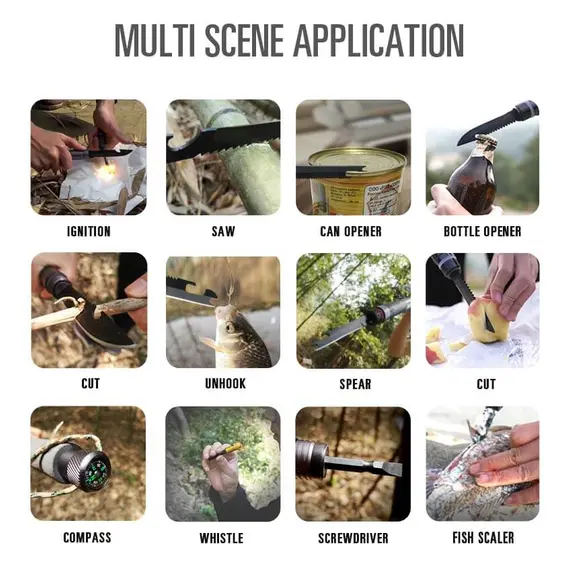 MULTI SCENE APPLICATION

IGNITION

SAW

CAN OPENER

BOTTLE OPENER

CUT

UNHOOK

SPEAR

CUT

COMPASS

WHISTLE

SCREWDRIVER

FISH SCALER