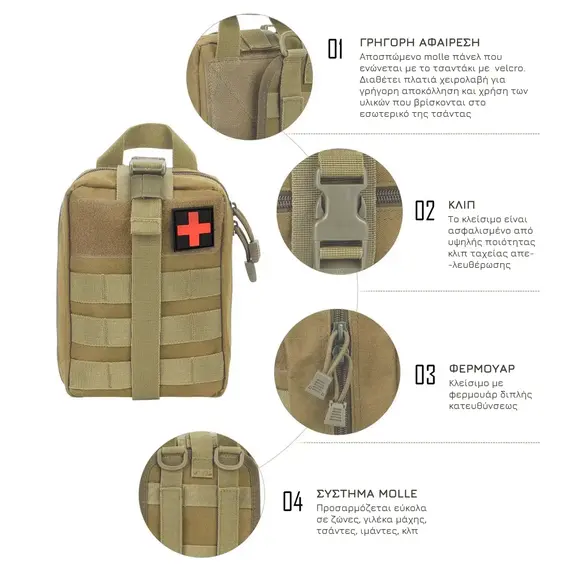 01 ΓΡΗΓΟΡΗ ΑΦΑΙΡΕΣΗ
Αποσπώμενο molle πάνελ που ενώνεται με το τσαντάκι με velcro. Διαθέτει πλατιά χειρολαβή για γρήγορη αποκόλληση και χρήση των υλικών που βρίσκονται στο εσωτερικό της τσάντας

02 ΚΛΙΠ
Το κλείσιμο είναι ασφαλισμένο από υψηλής ποιότητας κλιπ ταχείας απε--λευθέρωσης

03 ΦΕΡΜΟΥΑΡ
Κλείσιμο με φερμουάρ διπλής κατευθύνσεως

04 ΣΥΣΤΗΜΑ MOLLE
Προσαρμόζεται εύκολα σε ζώνες, γιλέκα μάχης, τσάντες, ιμάντες, κλπ