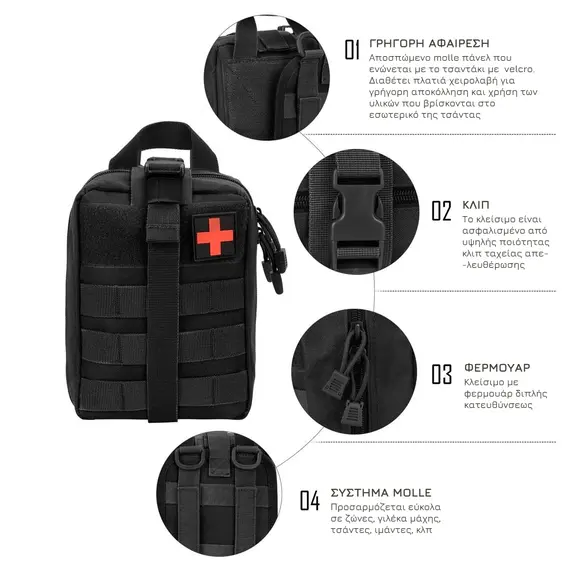 01 ΓΡΗΓΟΡΗ ΑΦΑΙΡΕΣΗ
Αποσπώμενο molle πάνελ που ενώνεται με το τσαντάκι με velcro. Διαθέτει πλατιά χειρολαβή για γρήγορη αποκόλληση και χρήση των υλικών που βρίσκονται στο εσωτερικό της τσάντας

02 ΚΛΙΠ
Το κλείσιμο είναι ασφαλισμένο από υψηλής ποιότητας κλιπ ταχείας απε--λευθέρωσης

03 ΦΕΡΜΟΥΑΡ
Κλείσιμο με φερμουάρ διπλής κατευθύνσεως

04 ΣΥΣΤΗΜΑ MOLLE
Προσαρμόζεται εύκολα σε ζώνες, γιλέκα μάχης, τσάντες, ιμάντες, κλπ